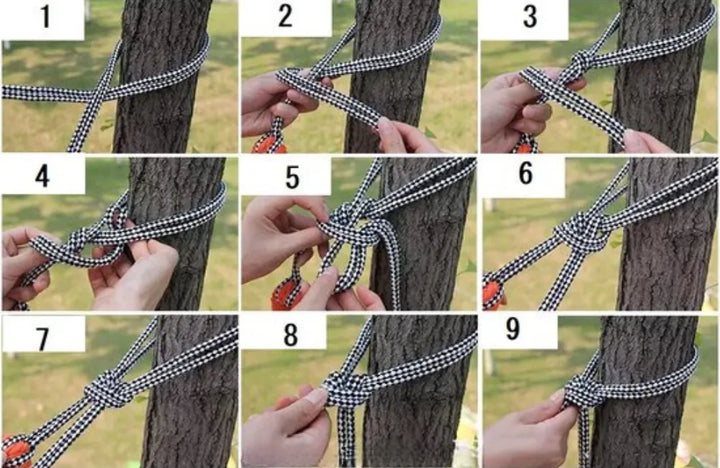 1

2

3

4

5

6

7

8

9